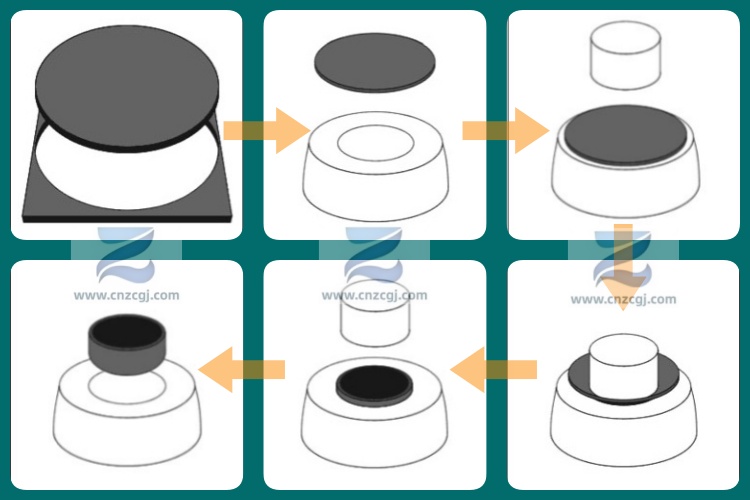 www.cnzcgj.com

www.cnzcgj.com

www.cnzcgj.com